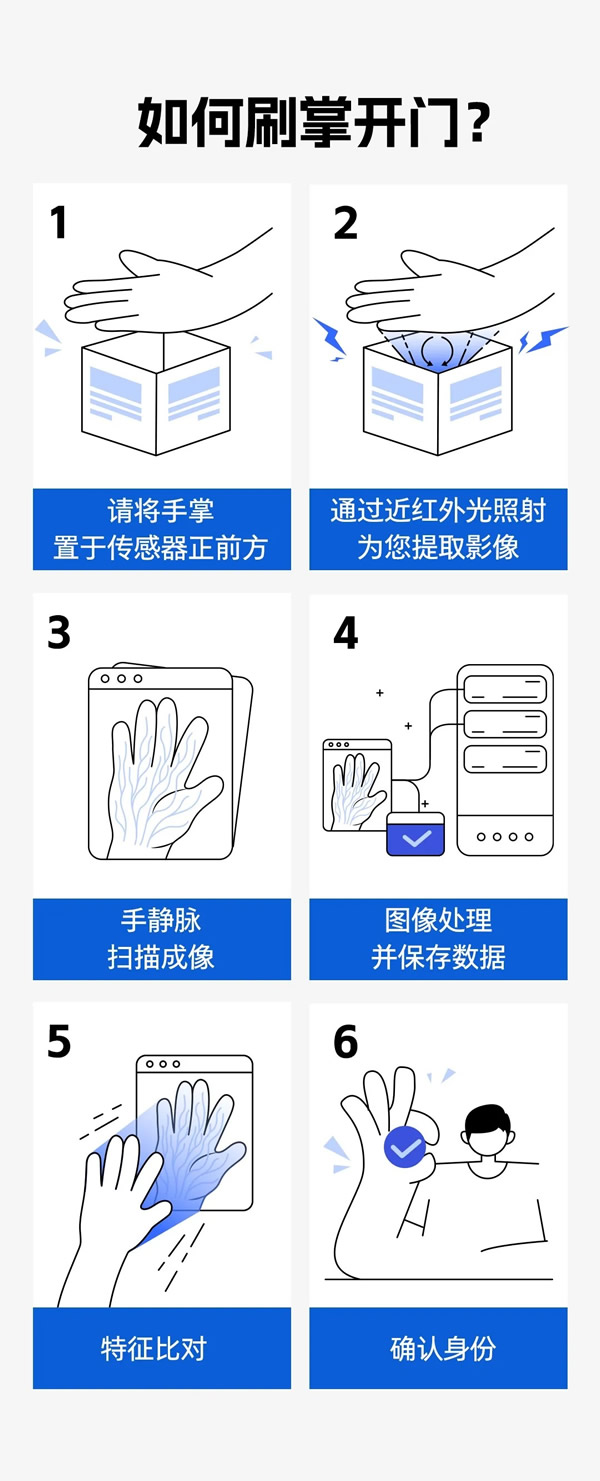 如何刷掌开门?

1

请将手掌
置于传感器正前方

2

通过近红外光照射
为您提取影像

3

手静脉
扫描成像

4

图像处理
并保存数据

5

特征比对

6

确认身份