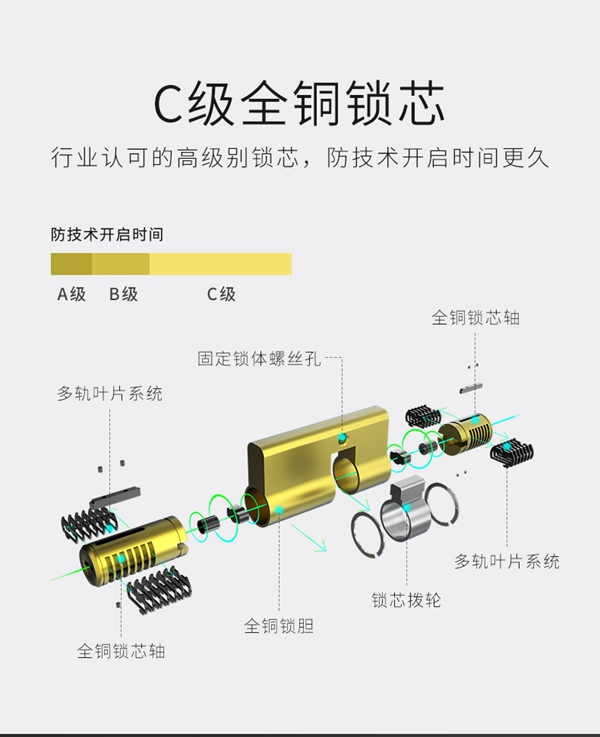 C级全铜锁芯

行业认可的高级别锁芯，防技术开启时间更久

防技术开启时间

A级 B级 C级

全铜锁芯轴

固定锁体螺丝孔

多轨叶片系统

多轨叶片系统

锁芯拨轮

全铜锁胆

全铜锁芯轴