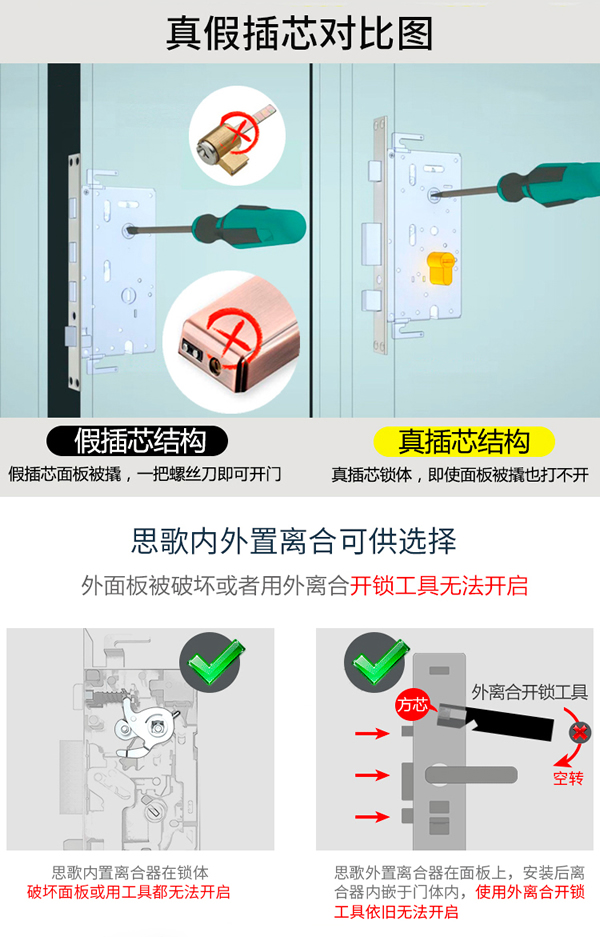 真假插芯对比图

假插芯结构

假插芯面板被撬，一把螺丝刀即可开门

真插芯结构

真插芯锁体，即使面板被撬也打不开

思歌内外置离合可供选择

外面板被破坏或者用外离合开锁工具无法开启

思歌内置离合器在锁体
破坏面板或用工具都无法开启

方芯

外离合开锁工具

空转

思歌外置离合器在面板上，安装后离合器内嵌于门体内，使用外离合开锁工具依旧无法开启