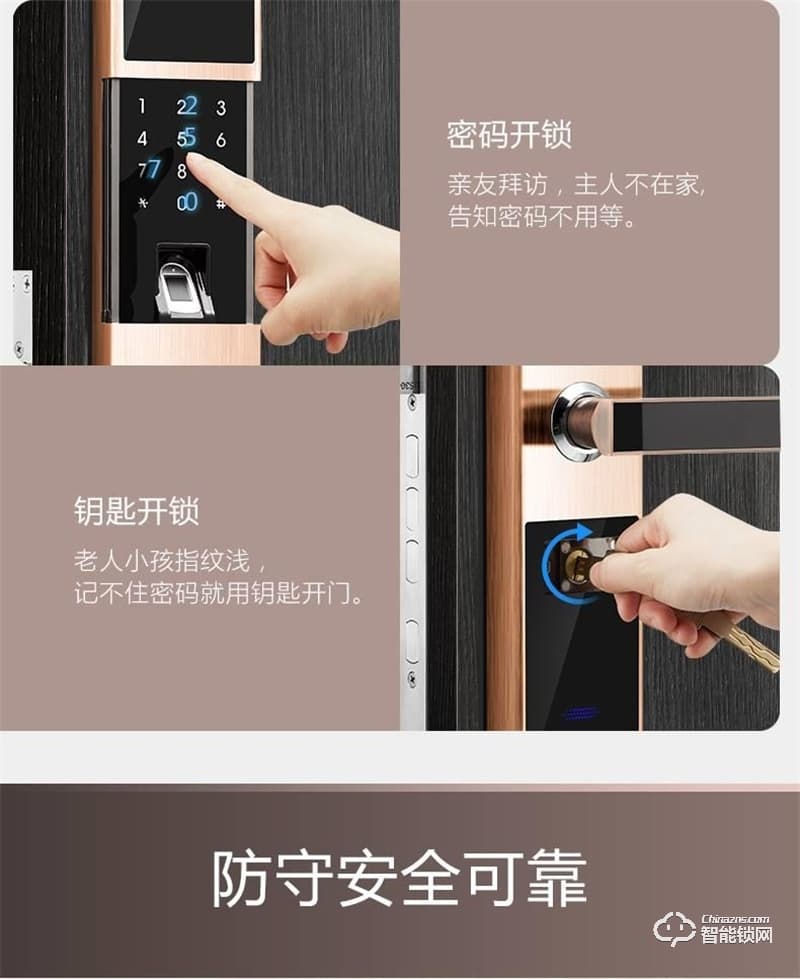 1 2 3
4 5 6
7 8
* 0 #

密码开锁

亲友拜访，主人不在家，告知密码不用等。

钥匙开锁

老人小孩指纹浅，记不住密码就用钥匙开门。

防守安全可靠

Chinazns.com
智能锁网