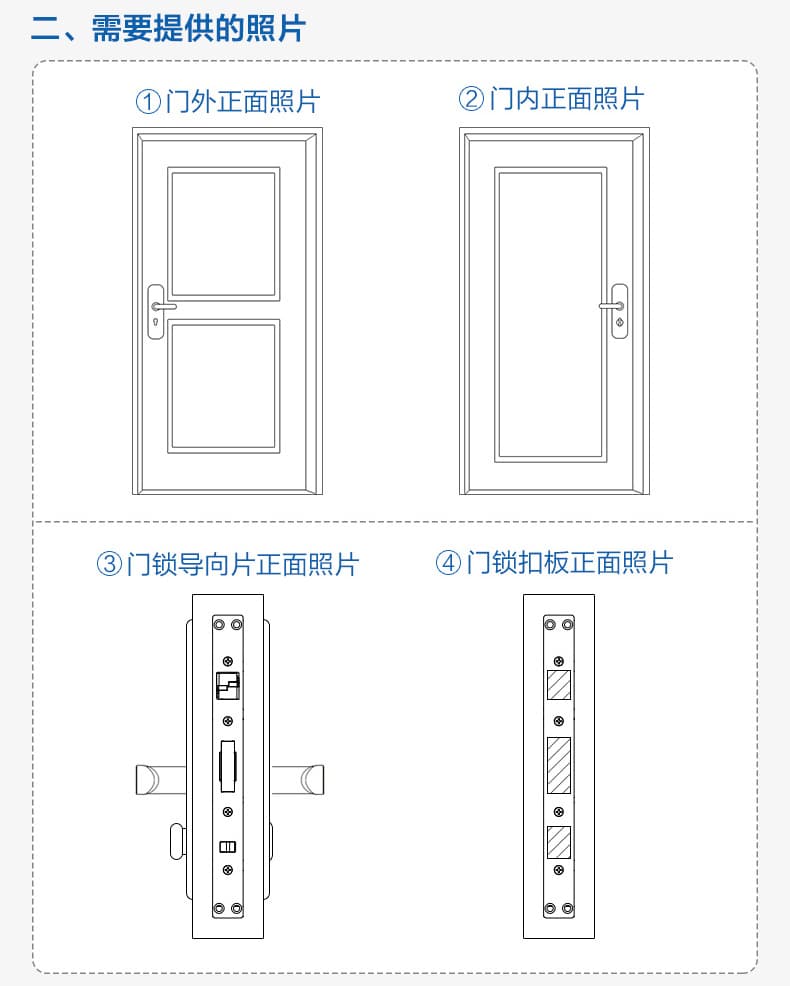 二、需要提供的照片

①门外正面照片

②门内正面照片

③门锁导向片正面照片

④门锁扣板正面照片