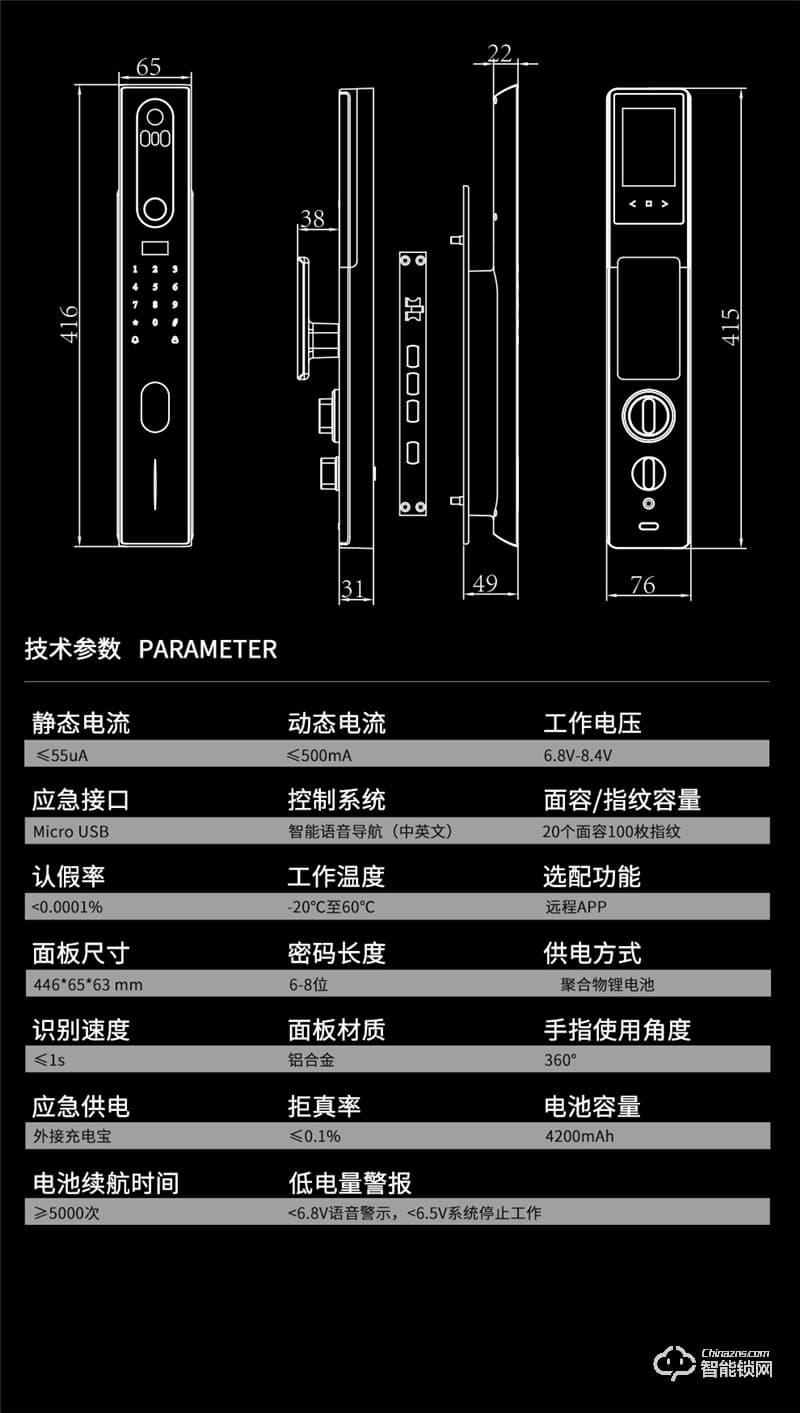 65

416

1 2 3
4 5 6
7 8 9
\* 0 #

38

31

22

49

415

76

技术参数 PARAMETER

| 静态电流 | 动态电流 | 工作电压 |
|---|---|---|
| ≤55uA | ≤500mA | 6.8V-8.4V |
| 应急接口 | 控制系统 | 面容/指纹容量 |
| Micro USB | 智能语音导航（中英文） | 20个面容100枚指纹 |
| 认假率 | 工作温度 | 选配功能 |
| <0.0001% | -20°C至60°C | 远程APP |
| 面板尺寸 | 密码长度 | 供电方式 |
| 446\*65\*63 mm | 6-8位 | 聚合物锂电池 |
| 识别速度 | 面板材质 | 手指使用角度 |
| ≤1s | 铝合金 | 360° |
| 应急供电 | 拒真率 | 电池容量 |
| 外接充电宝 | ≤0.1% | 4200mAh |
| 电池续航时间 | 低电量警报 | |
| ≥5000次 | <6.8V语音警示，<6.5V系统停止工作 | |

Chinazns.com
智能锁网