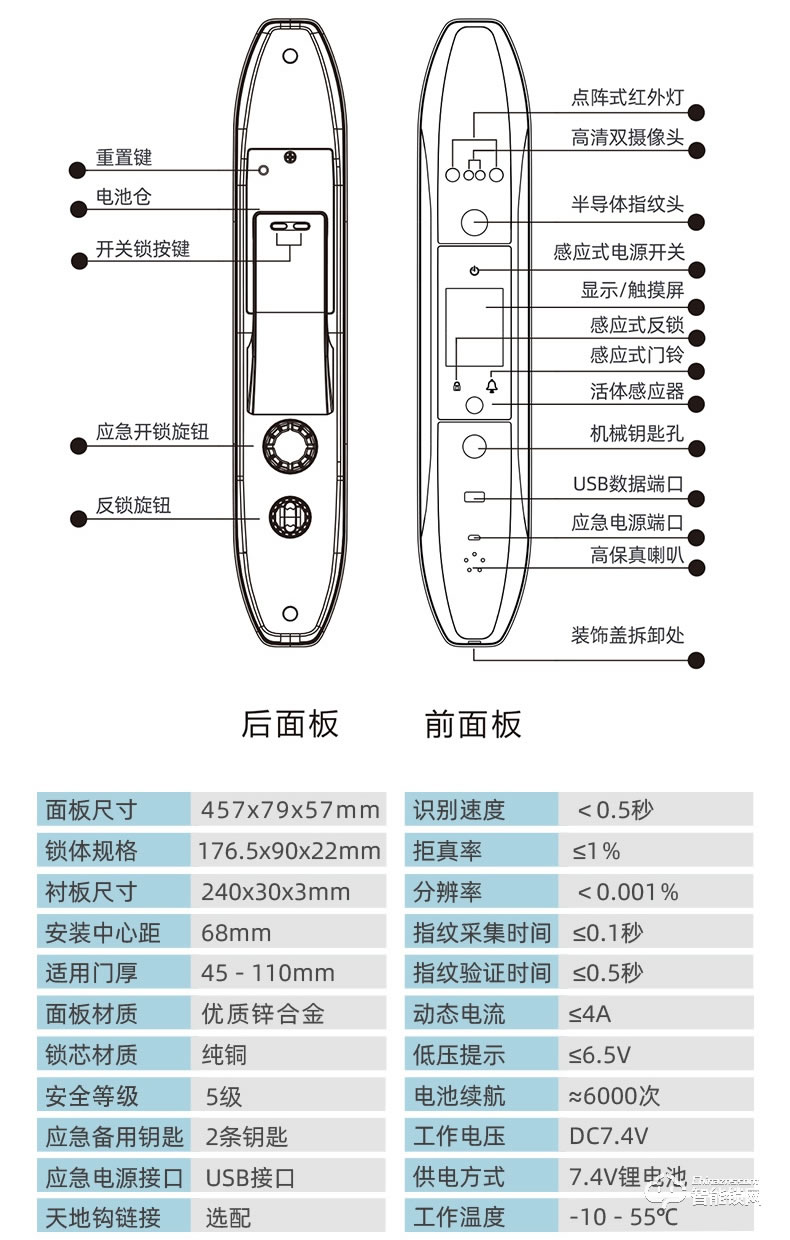 重置键
电池仓
开关锁按键
应急开锁旋钮
反锁旋钮

点阵式红外灯
高清双摄像头
半导体指纹头
感应式电源开关
显示/触摸屏
感应式反锁
感应式门铃
活体感应器
机械钥匙孔
USB数据端口
应急电源端口
高保真喇叭
装饰盖拆卸处

后面板 前面板

| 面板尺寸 | 457x79x57mm |
|---|---|
| 锁体规格 | 176.5x90x22mm |
| 衬板尺寸 | 240x30x3mm |
| 安装中心距 | 68mm |
| 适用门厚 | 45 - 110mm |
| 面板材质 | 优质锌合金 |
| 锁芯材质 | 纯铜 |
| 安全等级 | 5级 |
| 应急备用钥匙 | 2条钥匙 |
| 应急电源接口 | USB接口 |
| 天地钩链接 | 选配 |

| 识别速度 | ＜0.5秒 |
|---|---|
| 拒真率 | ≤1% |
| 分辨率 | ＜0.001% |
| 指纹采集时间 | ≤0.1秒 |
| 指纹验证时间 | ≤0.5秒 |
| 动态电流 | ≤4A |
| 低压提示 | ≤6.5V |
| 电池续航 | ≈6000次 |
| 工作电压 | DC7.4V |
| 供电方式 | 7.4V锂电池 |
| 工作温度 | -10 - 55℃ |

智能锁网