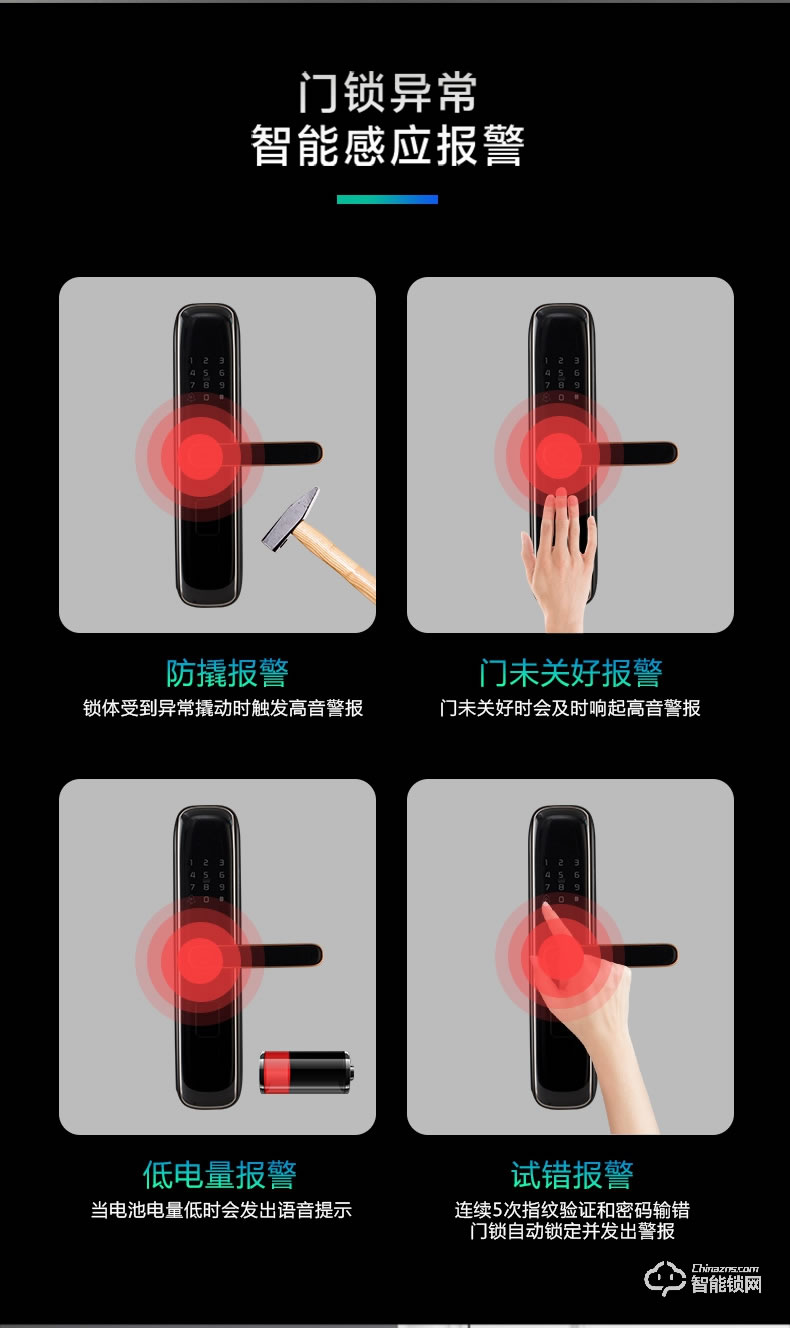 门锁异常
智能感应报警

1 2 3
4 5 6
7 8 9
0

防撬报警
锁体受到异常撬动时触发高音警报

1 2 3
4 5 6
7 8 9
0

门未关好报警
门未关好时会及时响起高音警报

1 2 3
4 5 6
7 8 9
0

低电量报警
当电池电量低时会发出语音提示

1 2 3
4 5 6
7 8 9
0

试错报警
连续5次指纹验证和密码输错
门锁自动锁定并发出警报

Chinazns.com
智能锁网