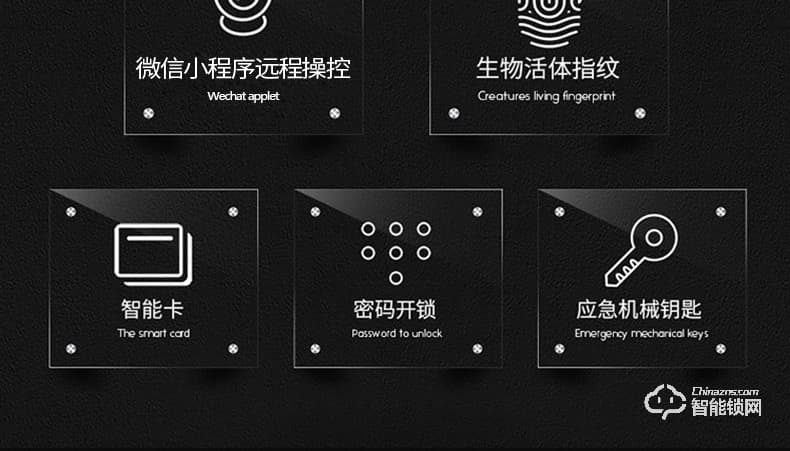 微信小程序远程操控
Wechat applet

生物活体指纹
Creatures living fingerprint

智能卡
The smart card

密码开锁
Password to unlock

应急机械钥匙
Emergency mechanical keys

Chinazns.com
智能锁网