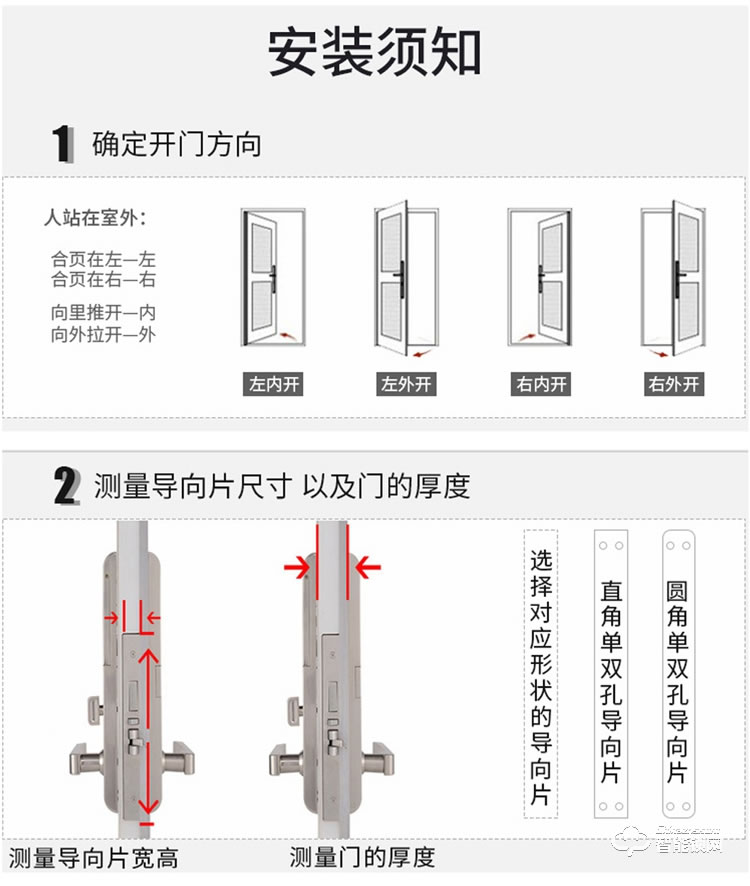 安装须知

1 确定开门方向

人站在室外：

合页在左—左
合页在右—右

向里推开—内
向外拉开—外

左内开 左外开 右内开 右外开

2 测量导向片尺寸 以及门的厚度

选择对应形状的导向片

直角单双孔导向片

圆角单双孔导向片

测量导向片宽高

测量门的厚度

智能锁网