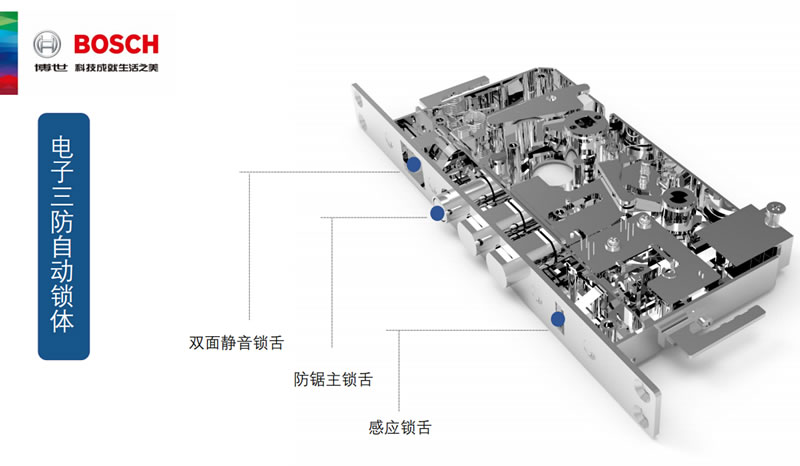 BOSCH
博世 科技成就生活之美

电子三防自动锁体

双面静音锁舌

防锯主锁舌

感应锁舌