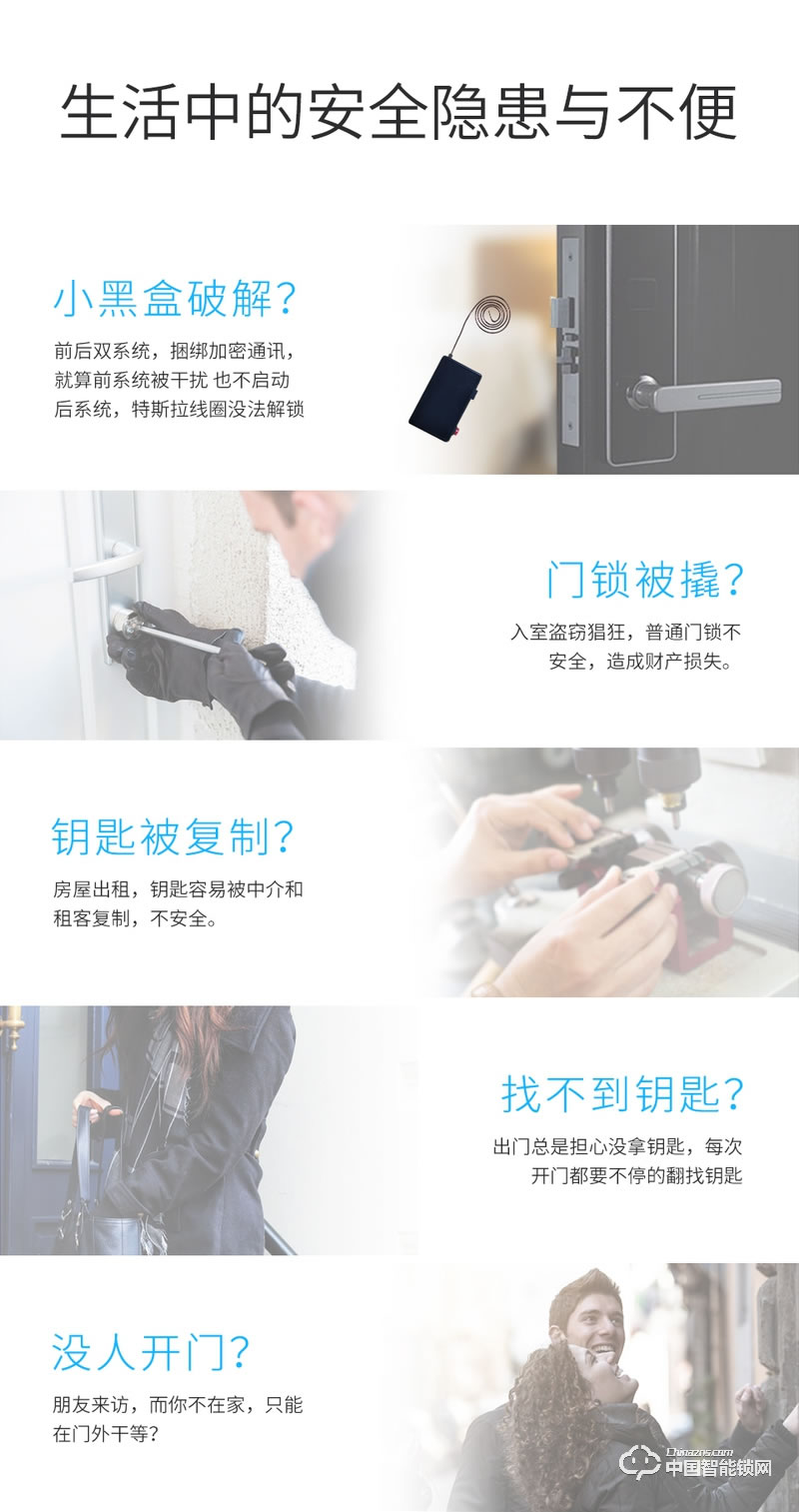 生活中的安全隐患与不便

小黑盒破解？

前后双系统，捆绑加密通讯，就算前系统被干扰 也不启动后系统，特斯拉线圈没法解锁

门锁被撬？

入室盗窃猖狂，普通门锁不安全，造成财产损失。

钥匙被复制？

房屋出租，钥匙容易被中介和租客复制，不安全。

找不到钥匙？

出门总是担心没拿钥匙，每次开门都要不停的翻找钥匙

没人开门？

朋友来访，而你不在家，只能在门外干等？

Chinazns.com
中国智能锁网