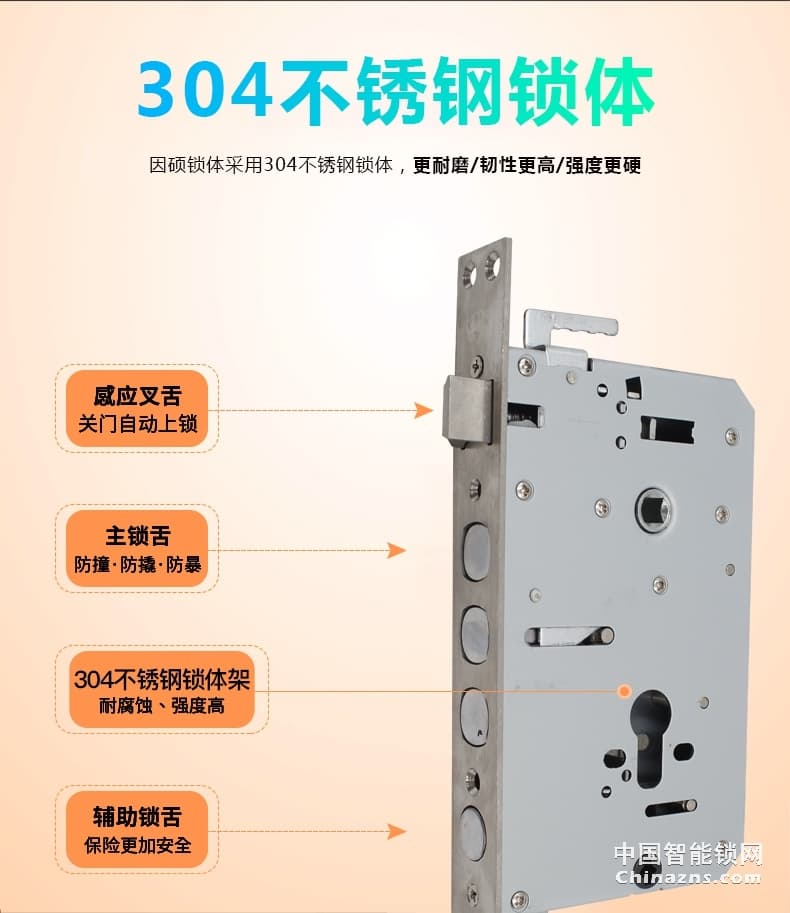 304不锈钢锁体

因硕锁体采用304不锈钢锁体，更耐磨/韧性更高/强度更硬

感应叉舌
关门自动上锁

主锁舌
防撞·防撬·防暴

304不锈钢锁体架
耐腐蚀、强度高

辅助锁舌
保险更加安全

中国智能锁网
Chinazns.com