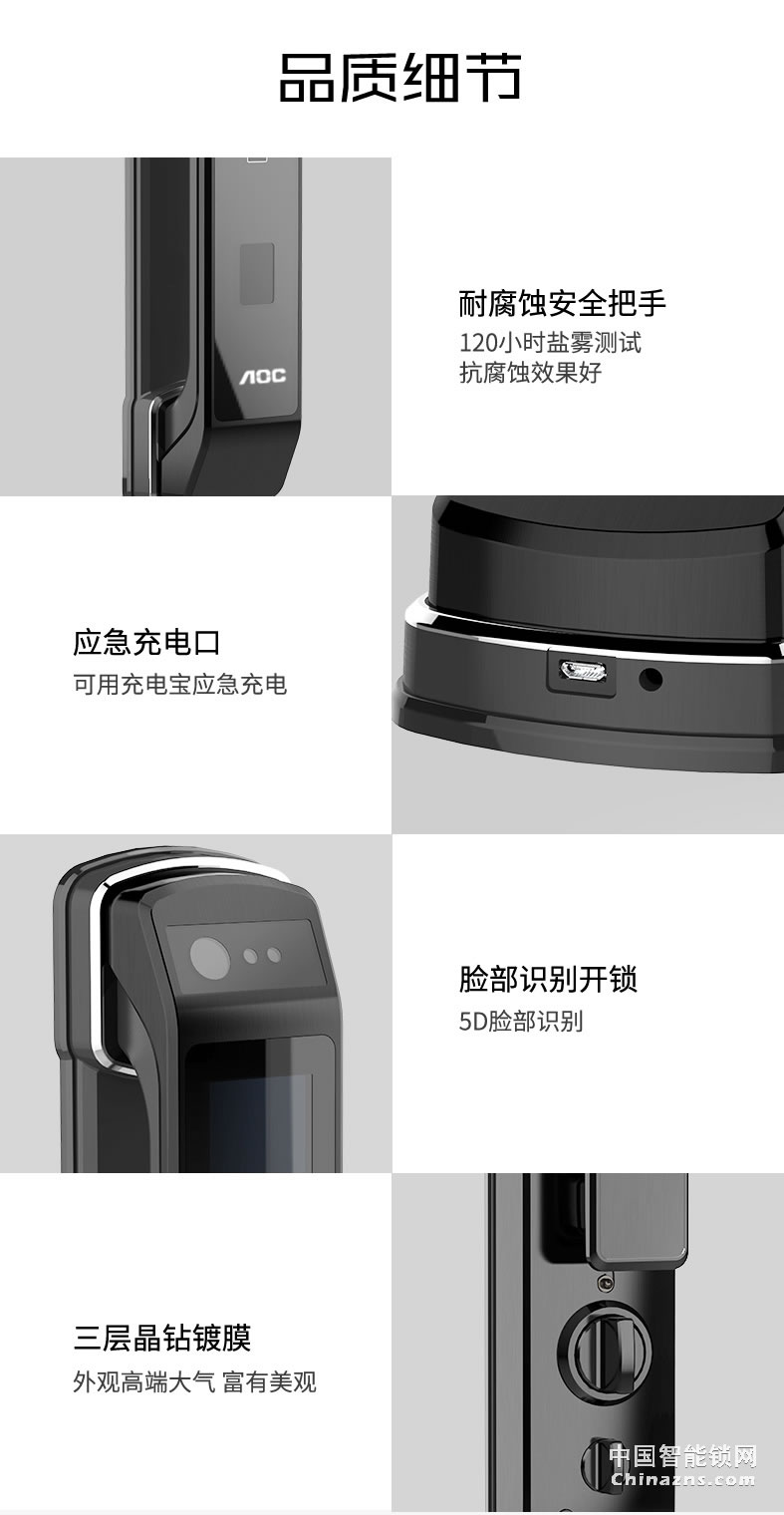 品质细节

AOC

耐腐蚀安全把手
120小时盐雾测试
抗腐蚀效果好

应急充电口
可用充电宝应急充电

脸部识别开锁
5D脸部识别

三层晶钻镀膜
外观高端大气 富有美观

中国智能锁网
Chinazns.com