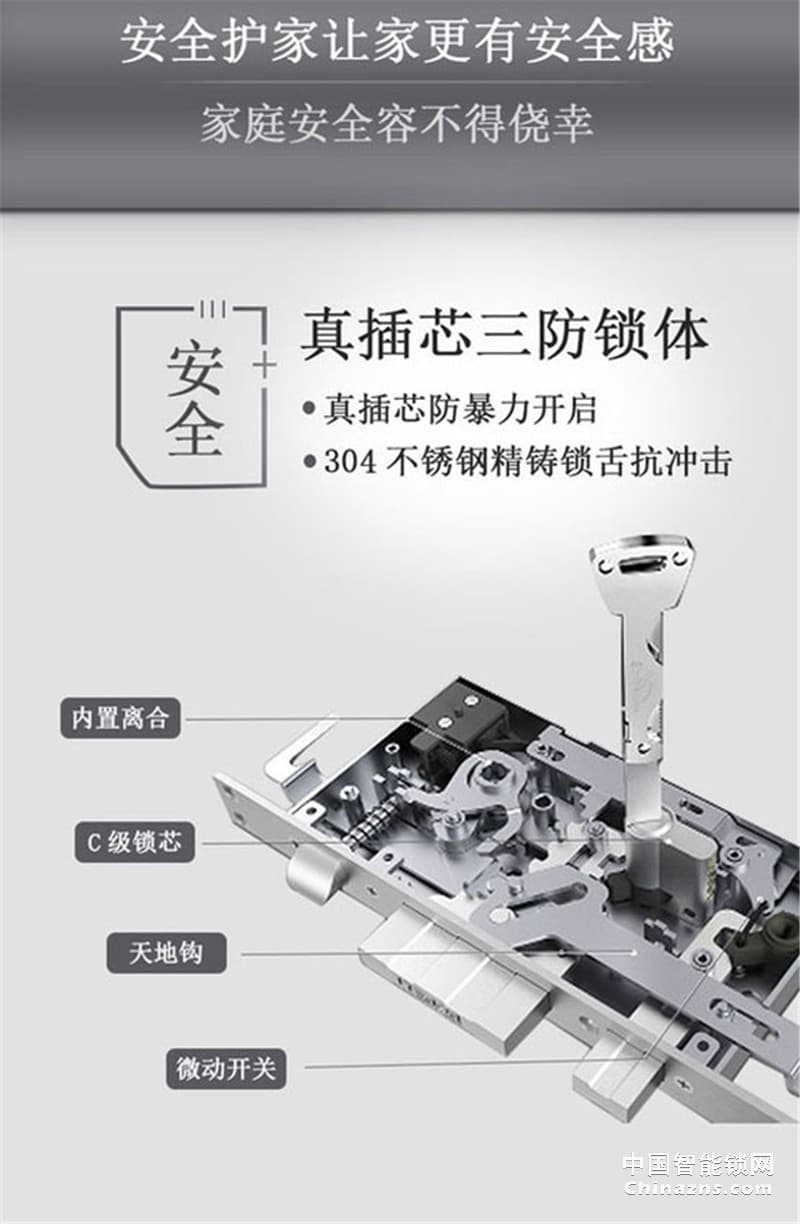 安全护家让家更有安全感

家庭安全容不得侥幸

安全

真插芯三防锁体

• 真插芯防暴力开启

• 304 不锈钢精铸锁舌抗冲击

内置离合

C 级锁芯

天地钩

微动开关

中国智能锁网
Chinazns.com