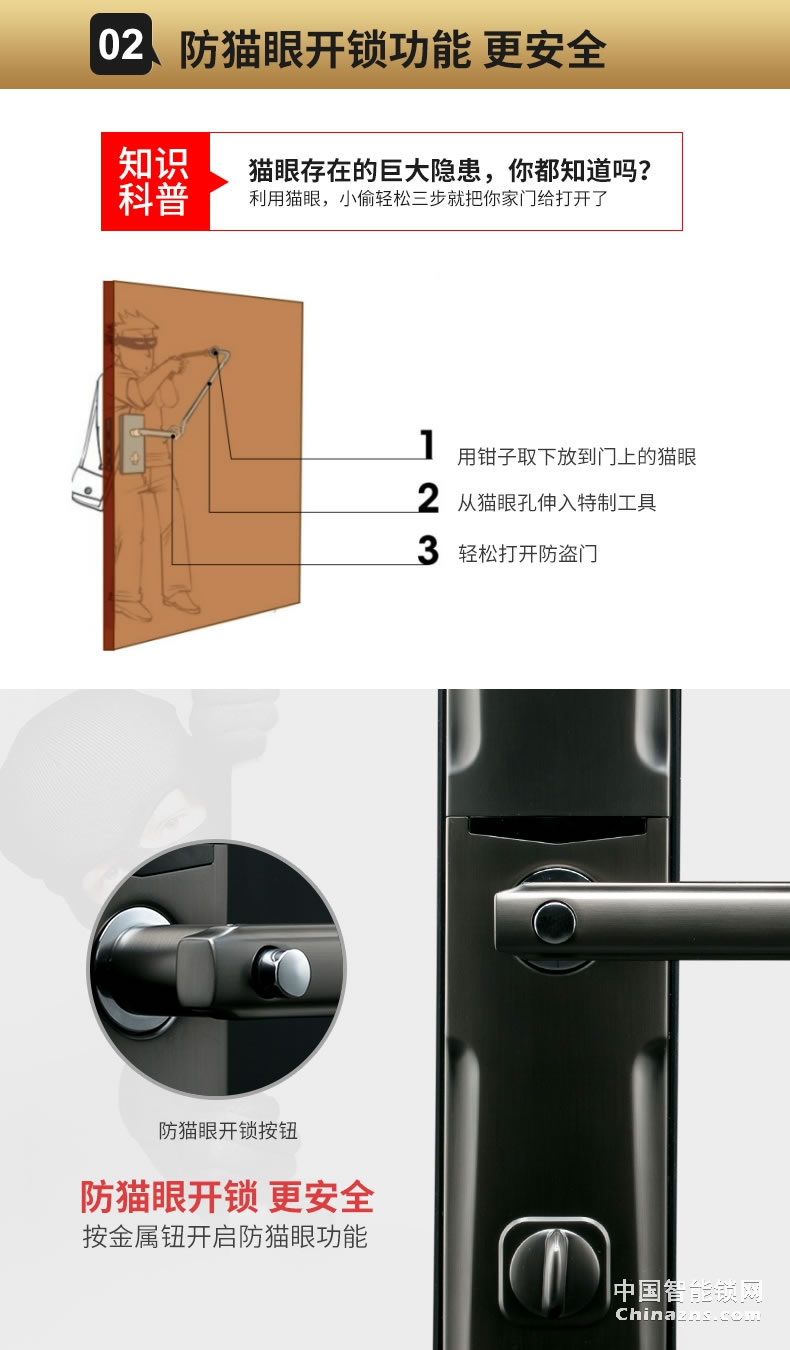 02 防猫眼开锁功能 更安全

知识科普

猫眼存在的巨大隐患，你都知道吗？
利用猫眼，小偷轻松三步就把你家门给打开了

1 用钳子取下放到门上的猫眼

2 从猫眼孔伸入特制工具

3 轻松打开防盗门

防猫眼开锁按钮

防猫眼开锁 更安全
按金属钮开启防猫眼功能

中国智能锁网
Chinazns.com