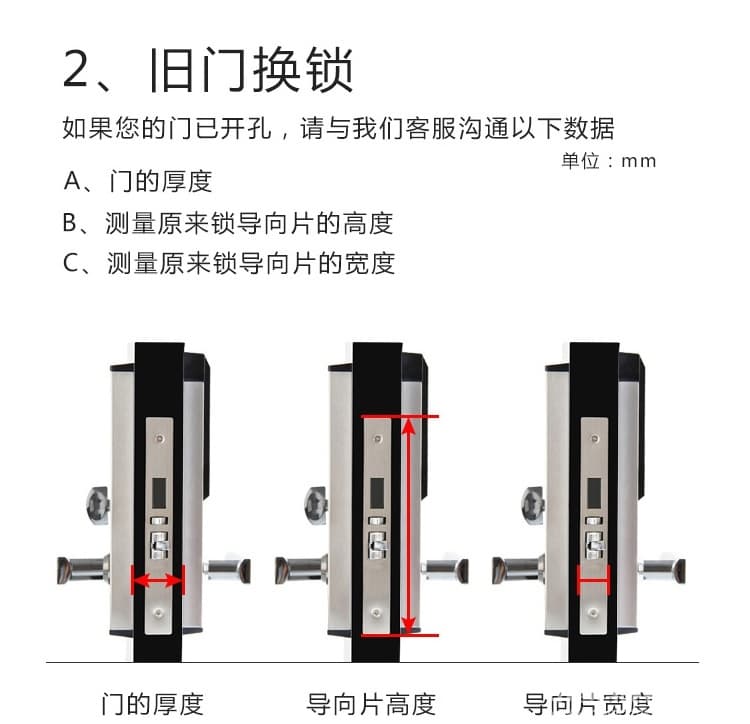 2、旧门换锁

如果您的门已开孔，请与我们客服沟通以下数据

单位：mm

A、门的厚度

B、测量原来锁导向片的高度

C、测量原来锁导向片的宽度

门的厚度

导向片高度

导向片宽度