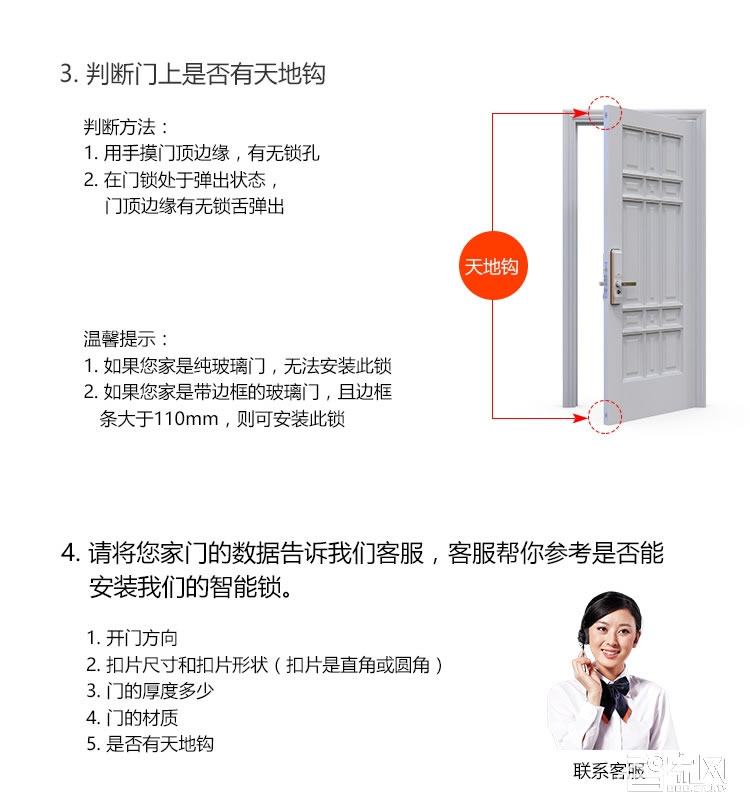 3. 判断门上是否有天地钩

判断方法：
1. 用手摸门顶边缘，有无锁孔
2. 在门锁处于弹出状态，门顶边缘有无锁舌弹出

天地钩

温馨提示：
1. 如果您家是纯玻璃门，无法安装此锁
2. 如果您家是带边框的玻璃门，且边框条大于110mm，则可安装此锁

4. 请将您家门的数据告诉我们客服，客服帮你参考是否能安装我们的智能锁。

1. 开门方向
2. 扣片尺寸和扣片形状（扣片是直角或圆角）
3. 门的厚度多少
4. 门的材质
5. 是否有天地钩

联系客服