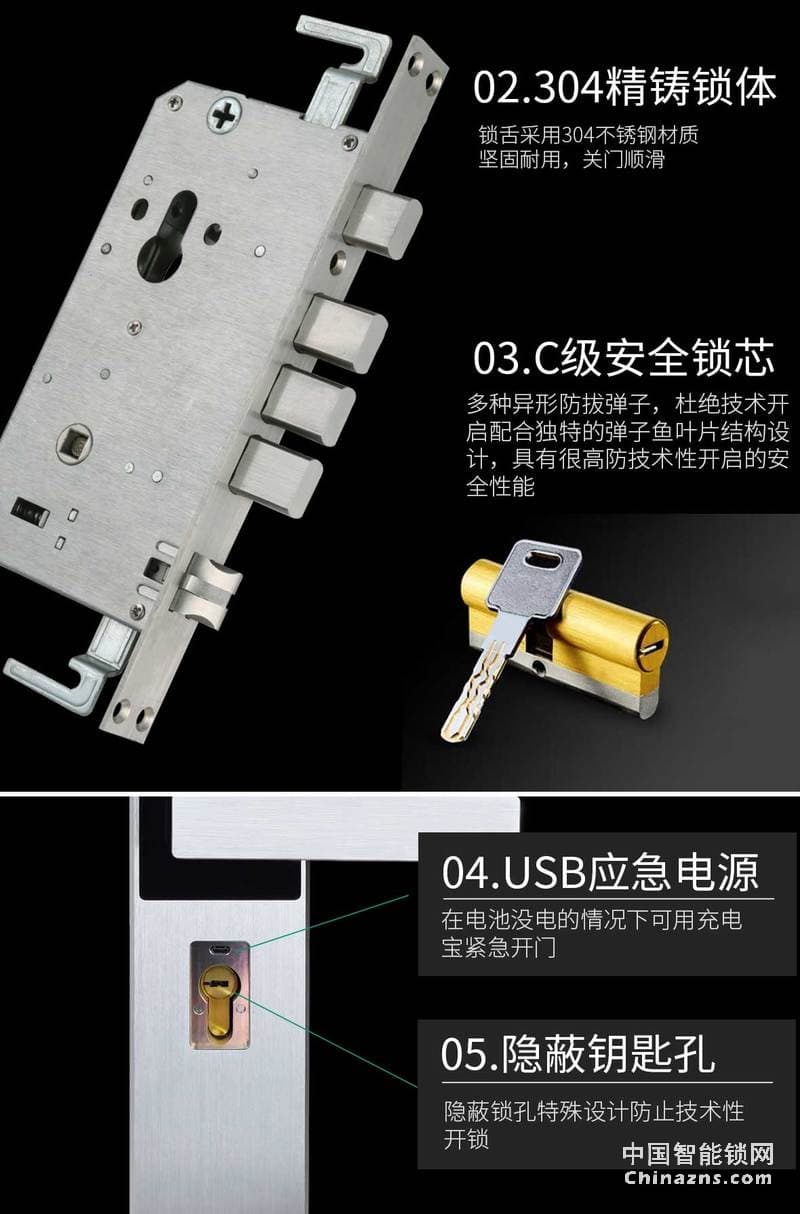 02.304精铸锁体

锁舌采用304不锈钢材质
坚固耐用，关门顺滑

03.C级安全锁芯

多种异形防拔弹子，杜绝技术开启配合独特的弹子鱼叶片结构设计，具有很高防技术性开启的安全性能

04.USB应急电源

在电池没电的情况下可用充电宝紧急开门

05.隐蔽钥匙孔

隐蔽锁孔特殊设计防止技术性开锁

中国智能锁网
Chinazns.com