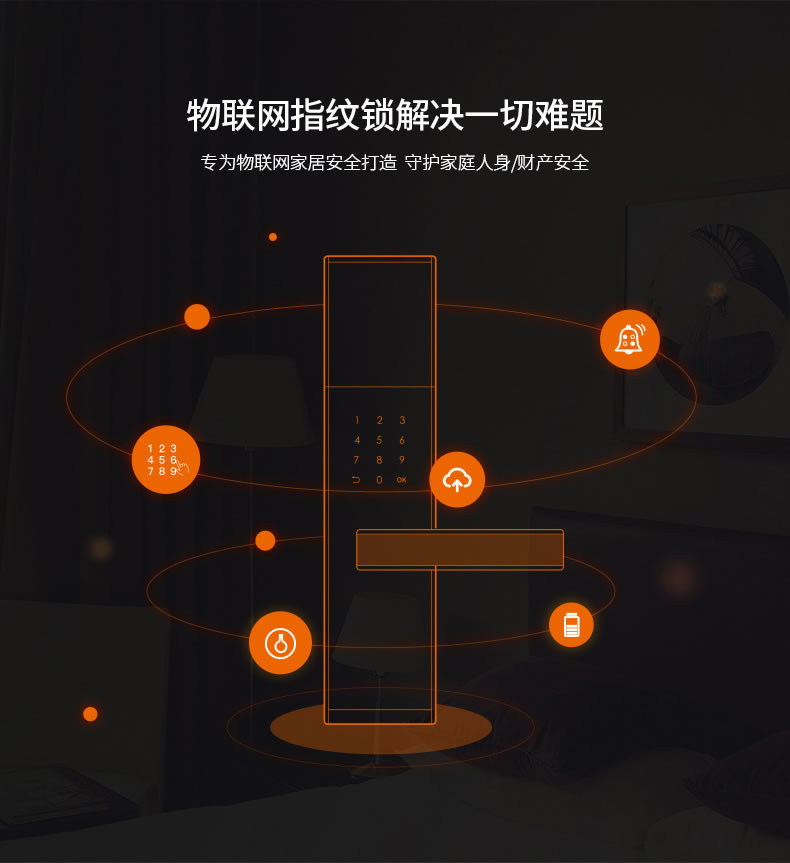 物联网指纹锁解决一切难题

专为物联网家居安全打造 守护家庭人身/财产安全

1 2 3
4 5 6
7 8 9

1 2 3
4 5 6
7 8 9
0 OK