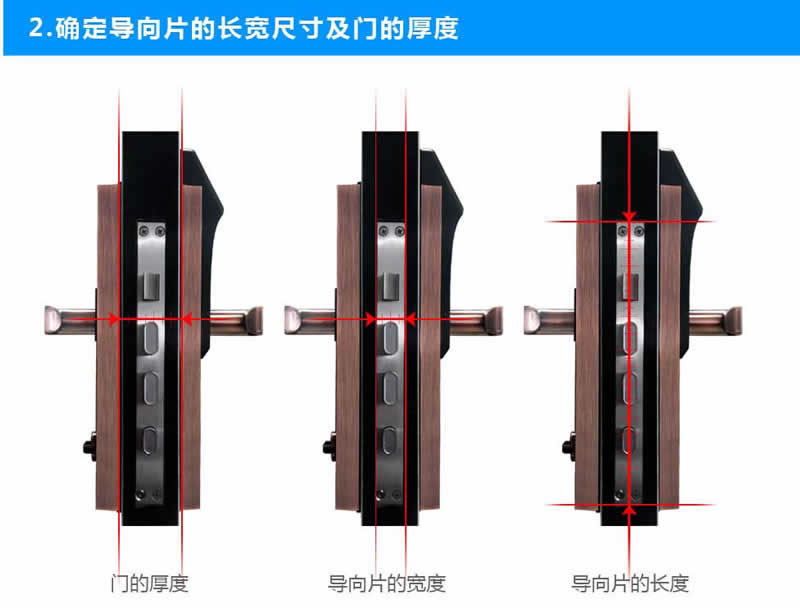 2.确定导向片的长宽尺寸及门的厚度

门的厚度

导向片的宽度

导向片的长度