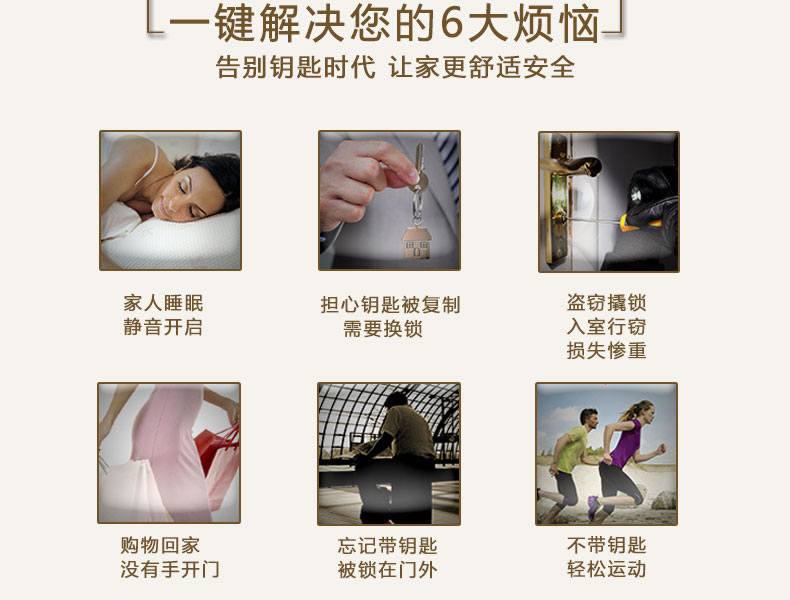 一键解决您的6大烦恼
告别钥匙时代 让家更舒适安全

家人睡眠
静音开启

担心钥匙被复制
需要换锁

盗窃撬锁
入室行窃
损失惨重

购物回家
没有手开门

忘记带钥匙
被锁在门外

不带钥匙
轻松运动