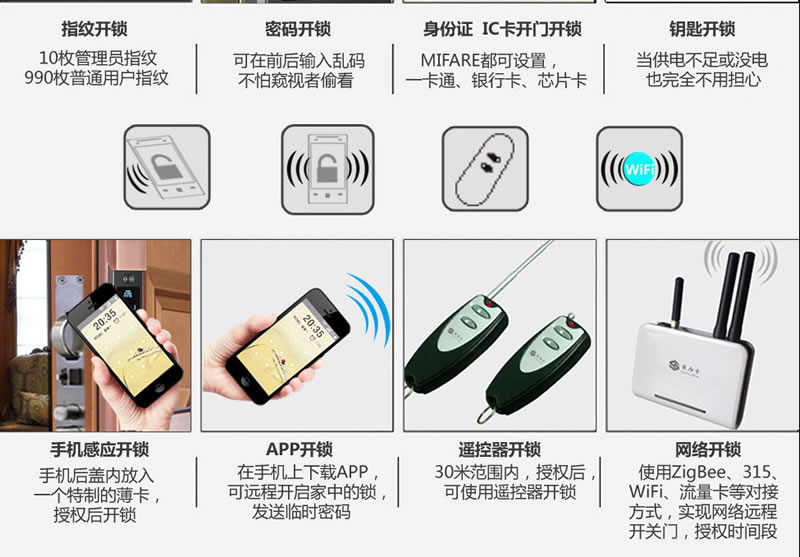 指纹开锁
10枚管理员指纹
990枚普通用户指纹

密码开锁
可在前后输入乱码
不怕窥视者偷看

身份证 IC卡开门开锁
MIFARE都可设置，
一卡通、银行卡、芯片卡

钥匙开锁
当供电不足或没电
也完全不用担心

WiFi

20:35

20:35

手机感应开锁
手机后盖内放入
一个特制的薄卡，
授权后开锁

APP开锁
在手机上下载APP，
可远程开启家中的锁，
发送临时密码

遥控器开锁
30米范围内，授权后，
可使用遥控器开锁

网络开锁
使用ZigBee、315、
WiFi、流量卡等对接
方式，实现网络远程
开关门，授权时间段