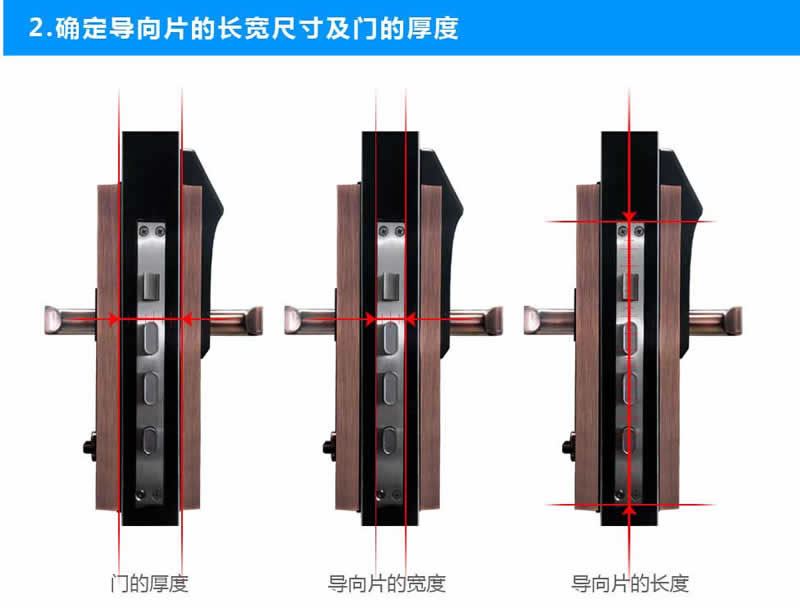 2.确定导向片的长宽尺寸及门的厚度

门的厚度

导向片的宽度

导向片的长度